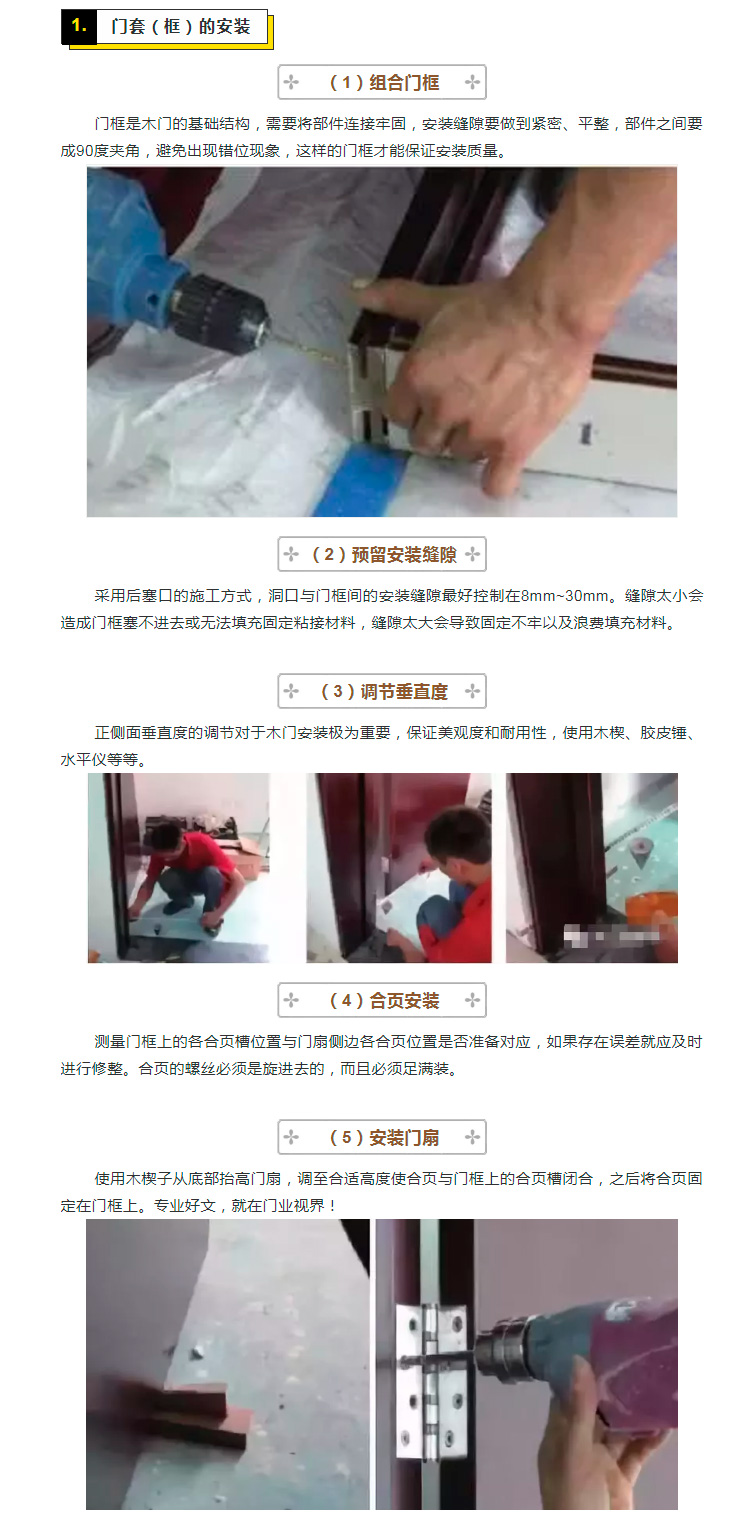 1. 门套（框）的安装

（1）组合门框

门框是木门的基础结构，需要将部件连接牢固，安装缝隙要做到紧密、平整，部件之间要成90度夹角，避免出现错位现象，这样的门框才能保证安装质量。

（2）预留安装缝隙

采用后塞口的施工方式，洞口与门框间的安装缝隙最好控制在8mm~30mm。缝隙太小会造成门框塞不进去或无法填充固定粘接材料，缝隙太大会导致固定不牢以及浪费填充材料。

（3）调节垂直度

正侧面垂直度的调节对于木门安装极为重要，保证美观度和耐用性，使用木楔、胶皮锤、水平仪等等。

（4）合页安装

测量门框上的各合页槽位置与门扇侧边各合页位置是否准备对应，如果存在误差就应及时进行修整。合页的螺丝必须是旋进去的，而且必须足满装。

（5）安装门扇

使用木楔子从底部抬高门扇，调至合适高度使合页与门框上的合页槽闭合，之后将合页固定在门框上。专业好文，就在门业视界！